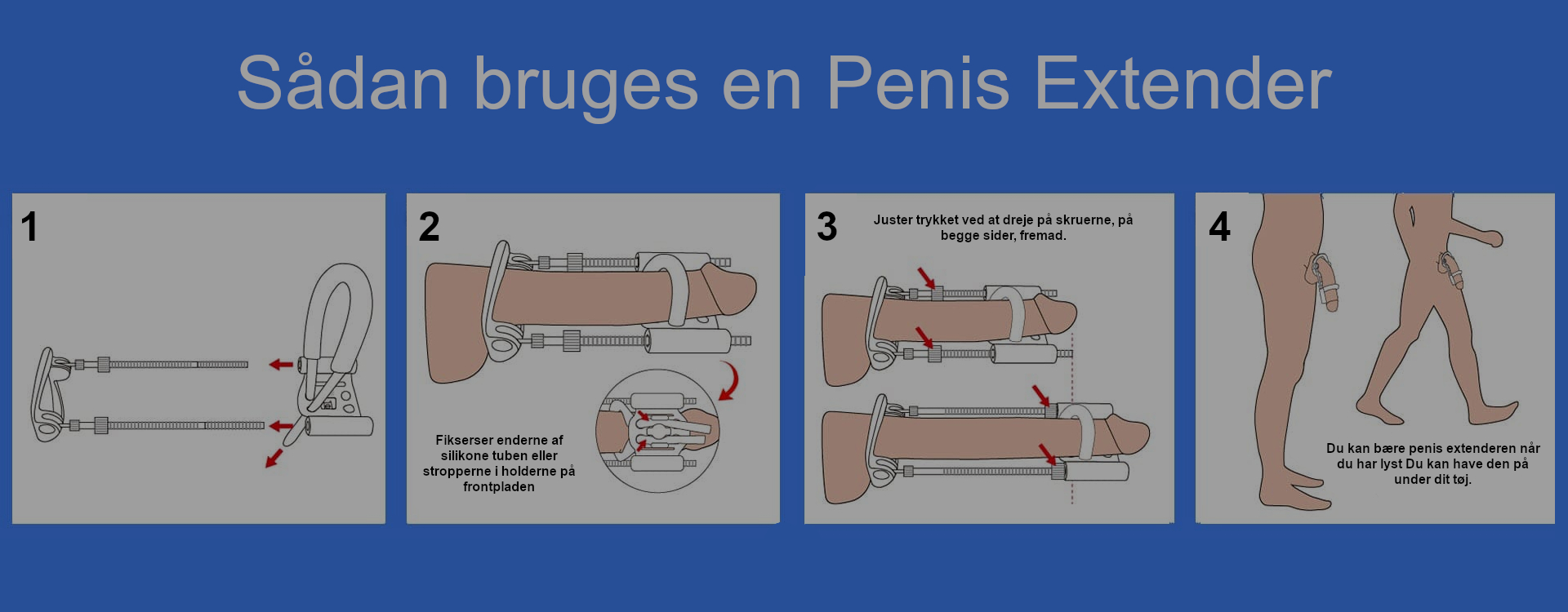 Sådan bruges en Penis Extender

1

2

Fikserser enderne af silikone tuben eller stropperne i holderne på frontpladen

3

Juster trykket ved at dreje på skruerne, på begge sider, fremad.

4

Du kan bære penis extenderen når du har lyst Du kan have den på under dit tøj.